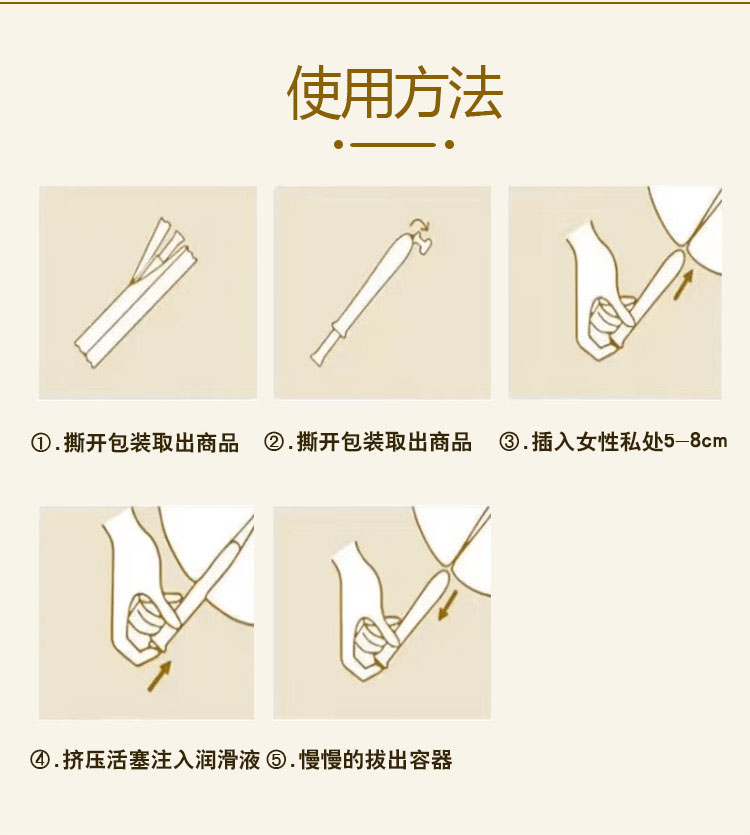 使用方法

①.撕开包装取出商品

②.撕开包装取出商品

③.插入女性私处5—8cm

④.挤压活塞注入润滑液

⑤.慢慢的拔出容器