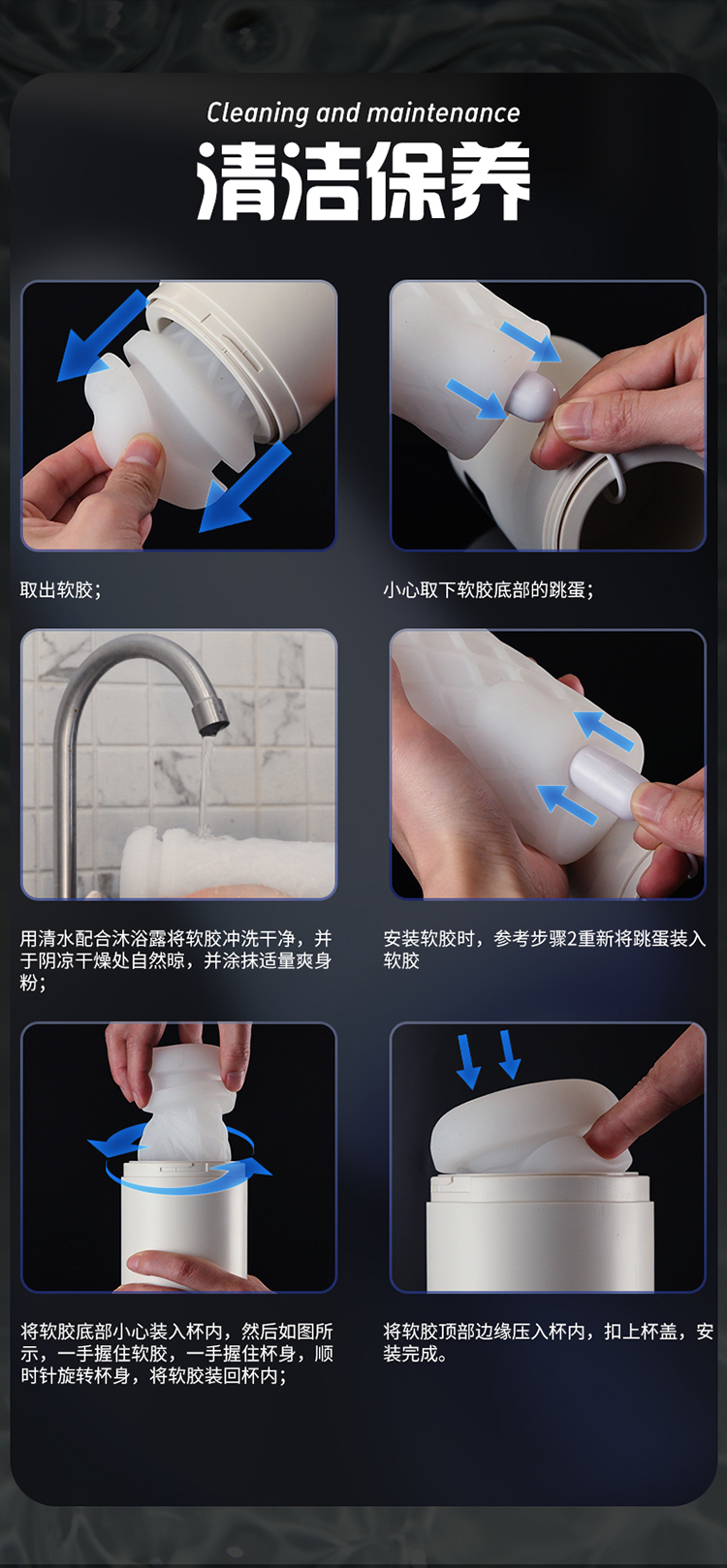 Cleaning and maintenance

清洁保养

取出软胶；

小心取下软胶底部的跳蛋；

用清水配合沐浴露将软胶冲洗干净，并于阴凉干燥处自然晾，并涂抹适量爽身粉；

安装软胶时，参考步骤2重新将跳蛋装入软胶

将软胶底部小心装入杯内，然后如图所示，一手握住软胶，一手握住杯身，顺时针旋转杯身，将软胶装回杯内；

将软胶顶部边缘压入杯内，扣上杯盖，安装完成。